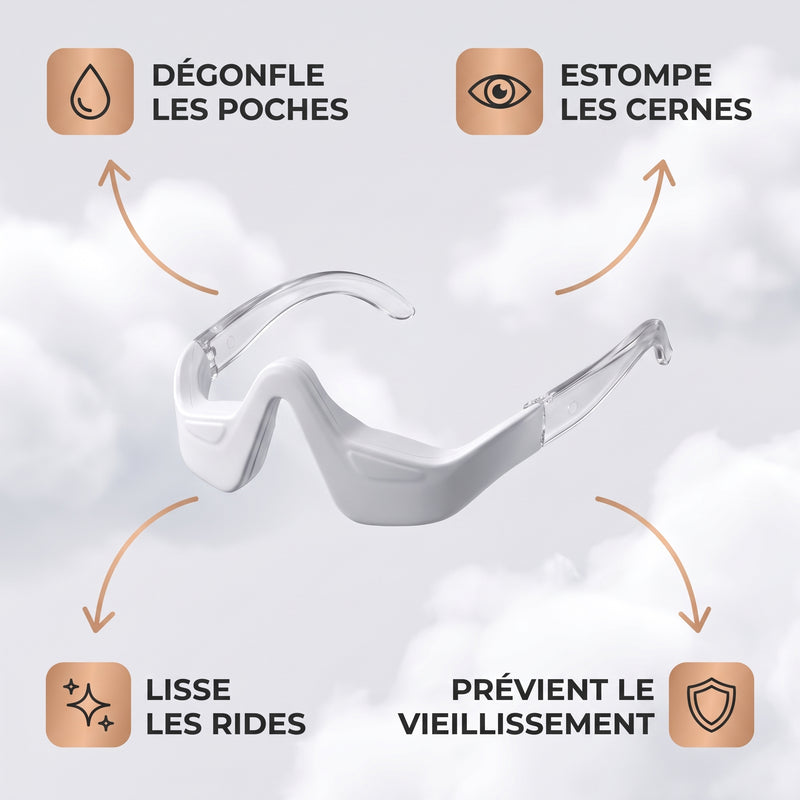 DÉGONFLE
LES POCHES

ESTOMPE
LES CERNES

LISSE
LES RIDES

PRÉVIENT LE
VIEILLISSEMENT